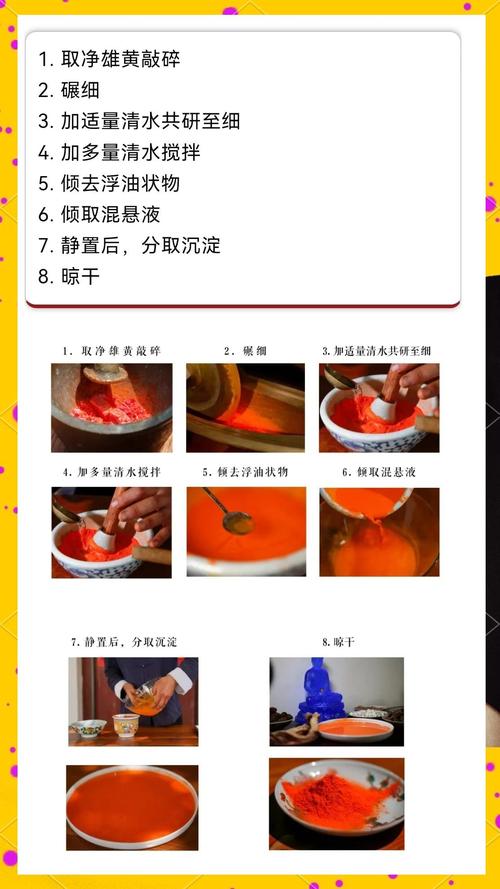 1. 取净雄黄敲碎
2. 碾细
3. 加适量清水共研至细
4. 加多量清水搅拌
5. 倾去浮油状物
6. 倾取混悬液
7. 静置后，分取沉淀
8. 晾干

1. 取净雄黄敲碎

2. 碾细

3. 加适量清水共研至细

4. 加多量清水搅拌

5. 倾去浮油状物

6. 倾取混悬液

7. 静置后，分取沉淀

8. 晾干